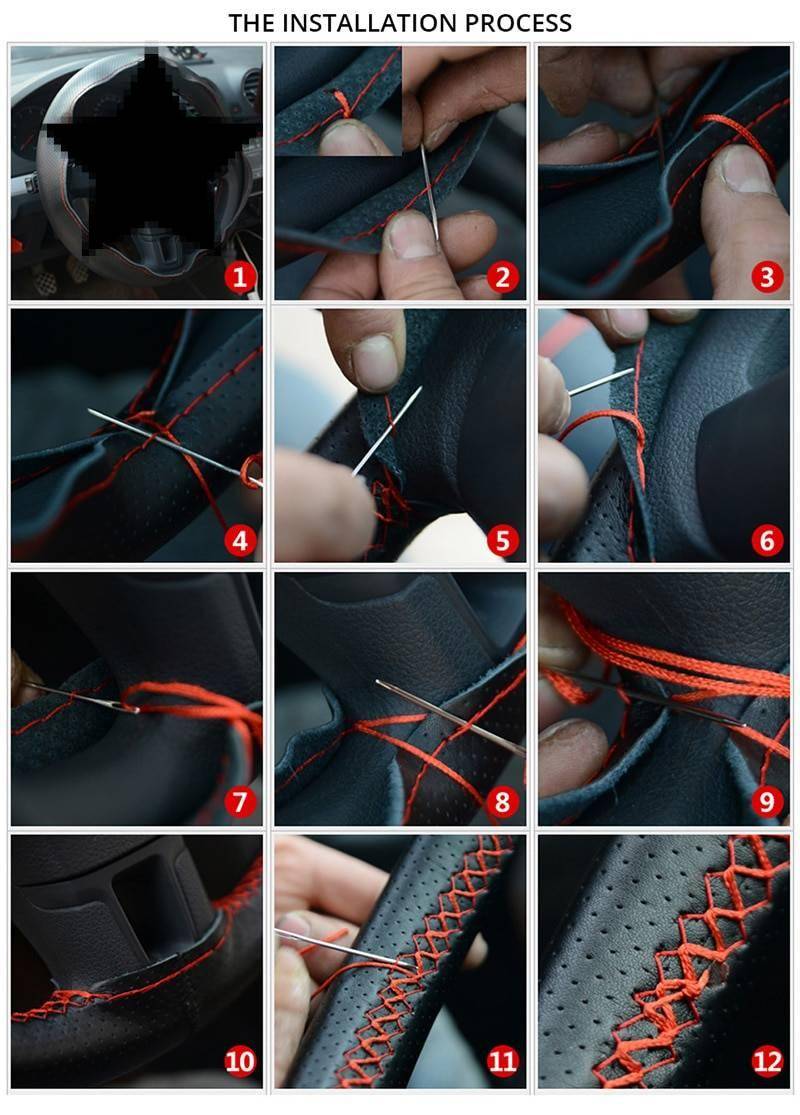 THE INSTALLATION PROCESS

1
2
3
4
5
6
7
8
9
10
11
12