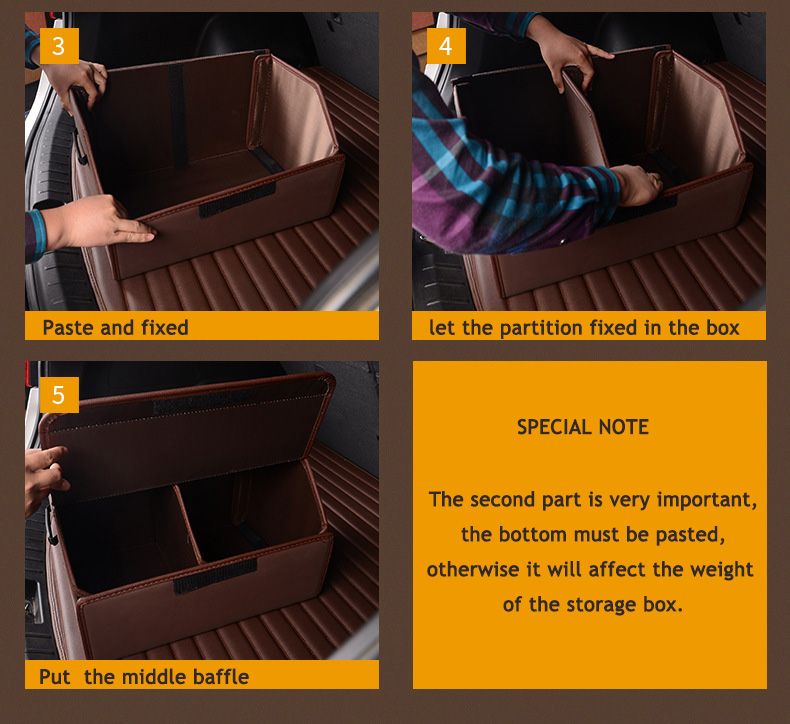 3

Paste and fixed

4

let the partition fixed in the box

5

Put  the middle baffle

SPECIAL NOTE

The second part is very important, the bottom must be pasted, otherwise it will affect the weight of the storage box.